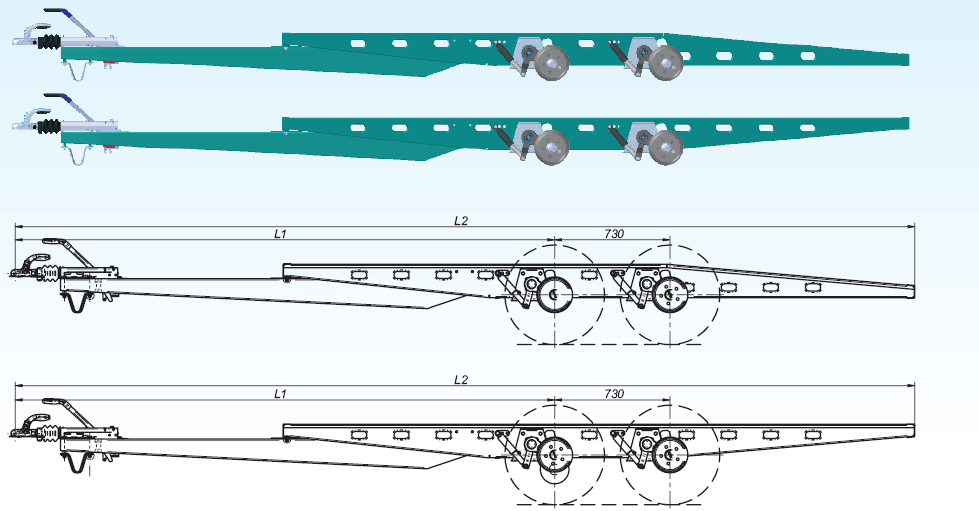 L2
L1
730

L2
L1
730